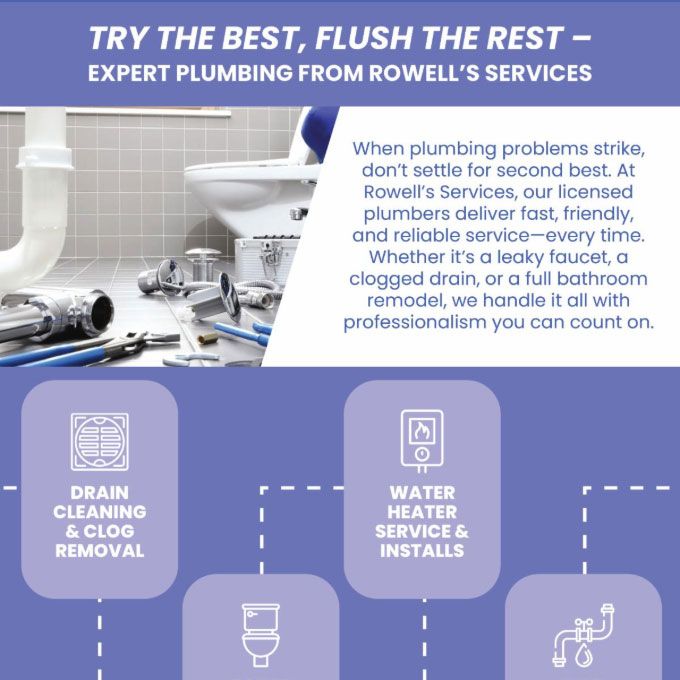 TRY THE BEST, FLUSH THE REST –
EXPERT PLUMBING FROM ROWELL'S SERVICES

When plumbing problems strike, don't settle for second best. At Rowell's Services, our licensed plumbers deliver fast, friendly, and reliable service—every time. Whether it's a leaky faucet, a clogged drain, or a full bathroom remodel, we handle it all with professionalism you can count on.

DRAIN CLEANING & CLOG REMOVAL

WATER HEATER SERVICE & INSTALLS